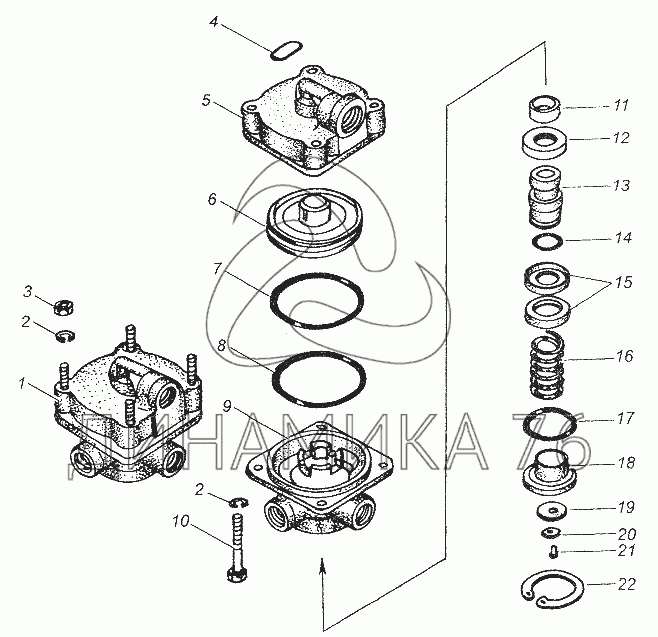 4
5
6
7
8
9
3
2
1
2
10
11
12
13
14
15
16
17
18
19
20
21
22
ДИНАМИКА 76